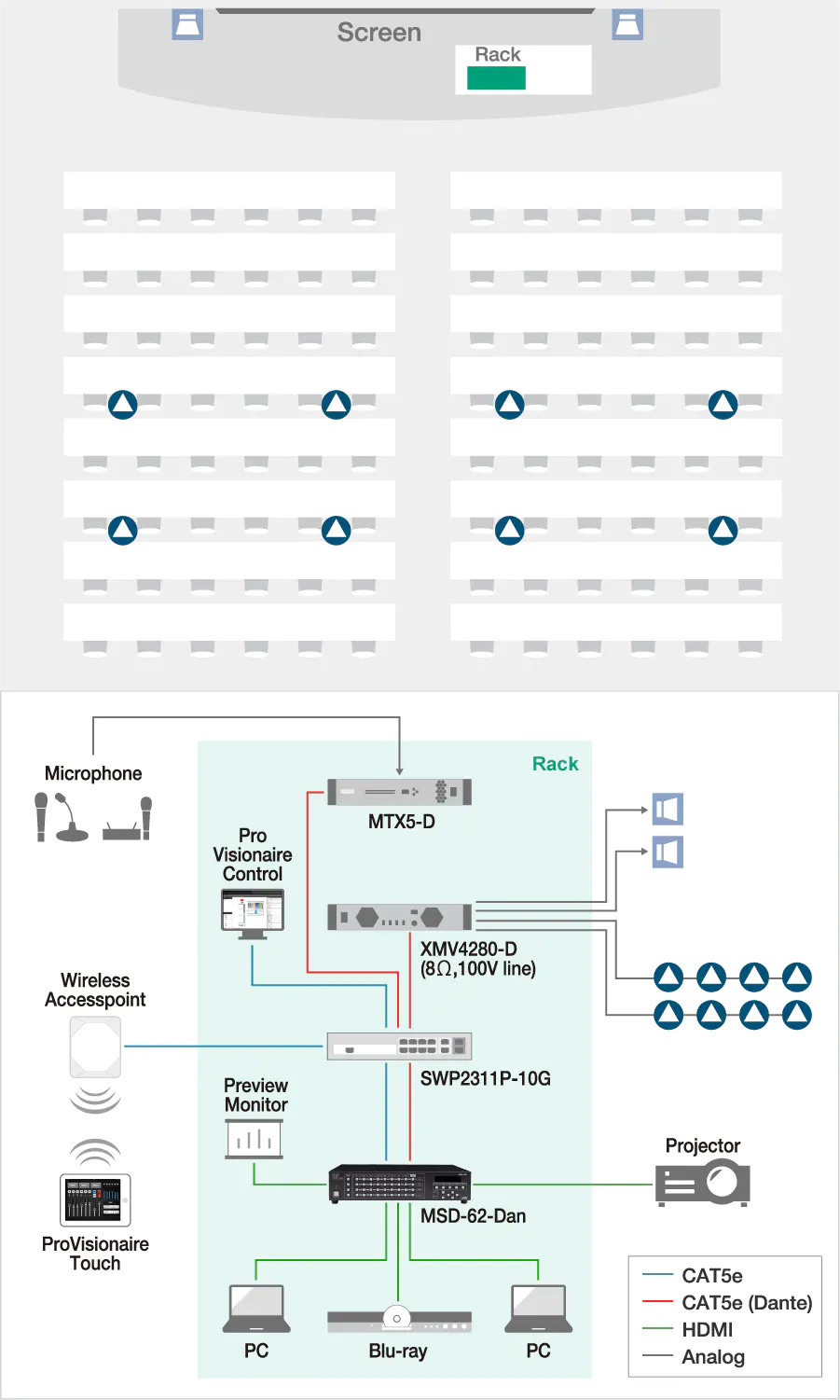 Screen

Rack

Microphone

Rack

MTX5-D

Pro Visionaire Control

XMV4280-D (8Ω,100V line)

Wireless Accesspoint

SWP2311P-10G

Preview Monitor

Projector

MSD-62-Dan

ProVisionaire Touch

PC

Blu-ray

PC

CAT5e
CAT5e (Dante)
HDMI
Analog