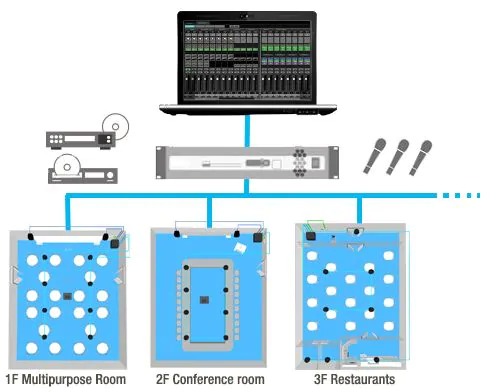 1F Multipurpose Room

2F Conference room

3F Restaurants